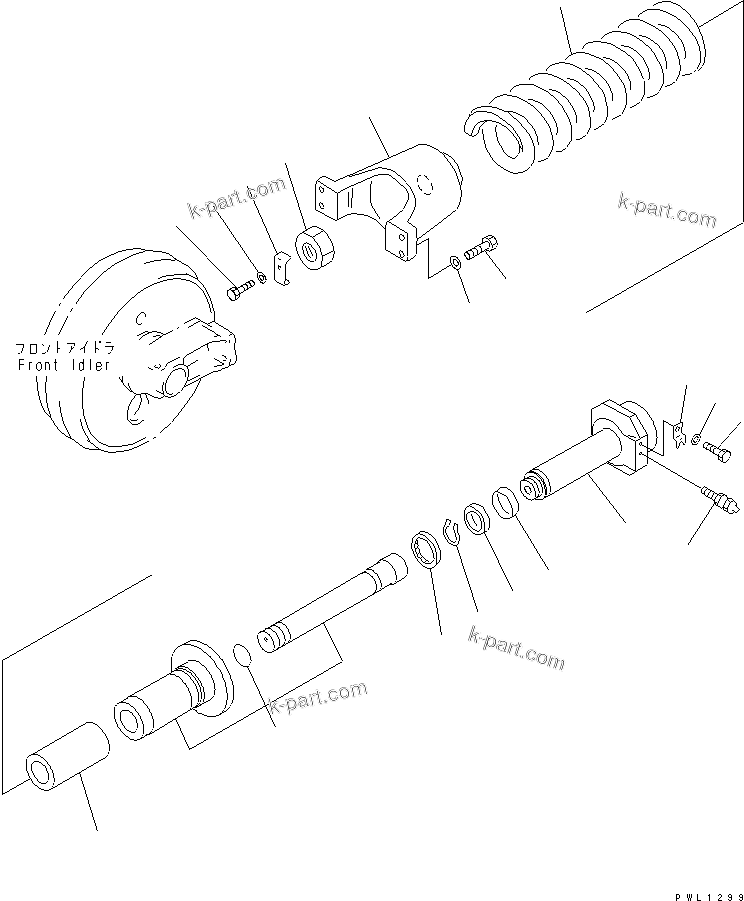 k-part.com

k-part.com

フロントアイドラ
Front Idler

k-part.com

k-part.com

PWL1299