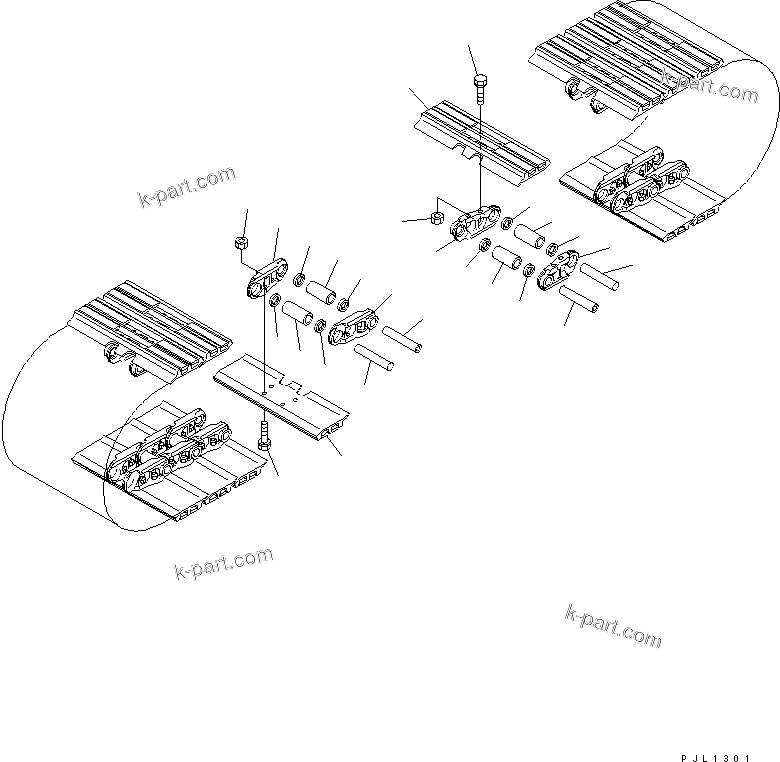 k-part.com

k-part.com

k-part.com

k-part.com

PJL1301