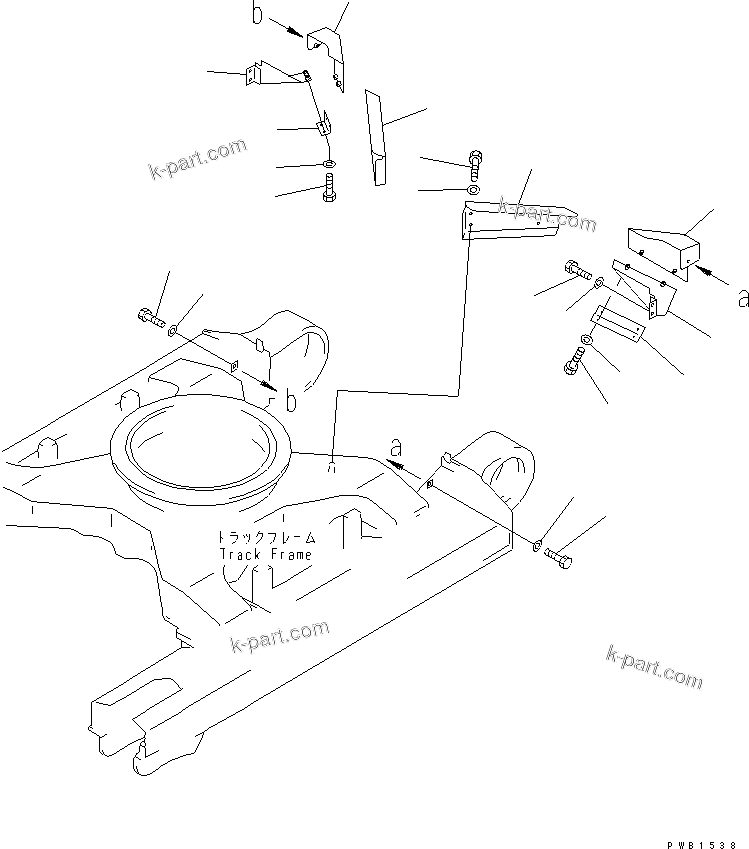 b

k-part.com

k-part.com

a

b

a

トラックフレーム
Track Frame

k-part.com

k-part.com

PWB1538