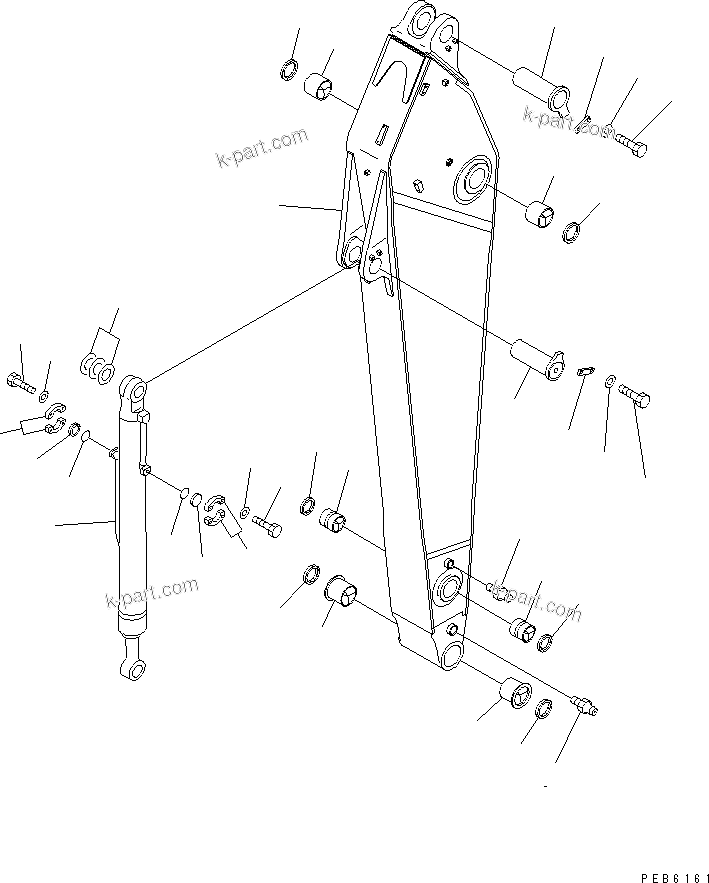 k-part.com

k-part.com

k-part.com

k-part.com

PEB6161