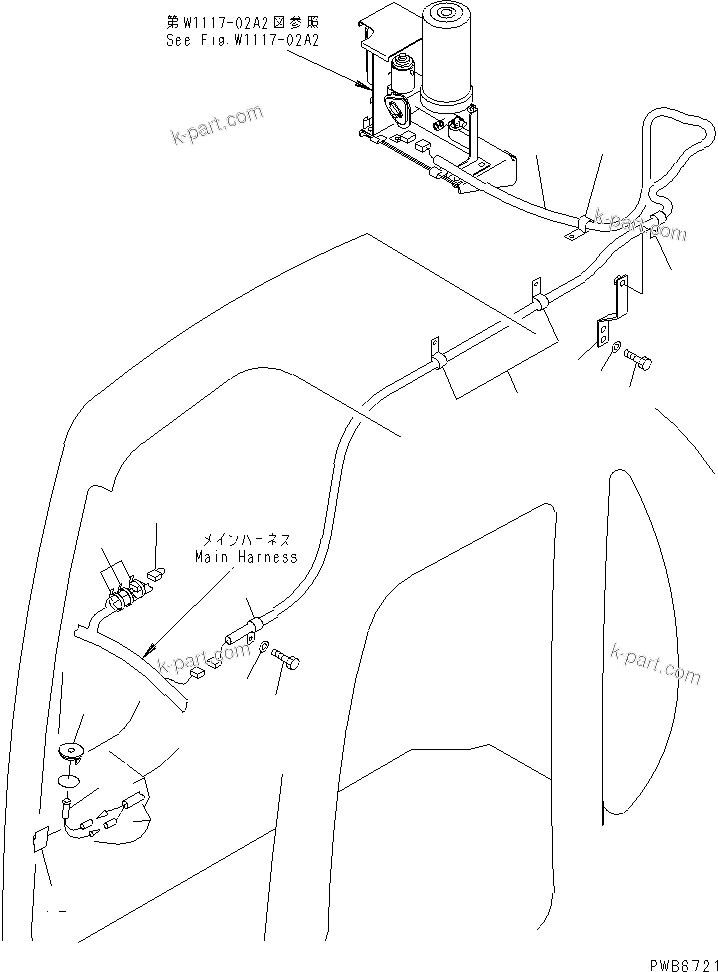 第W1117-02A2図参照
See Fig.W1117-02A2

k-part.com

k-part.com

メインハーネス
Main Harness

k-part.com

k-part.com

PWB6721