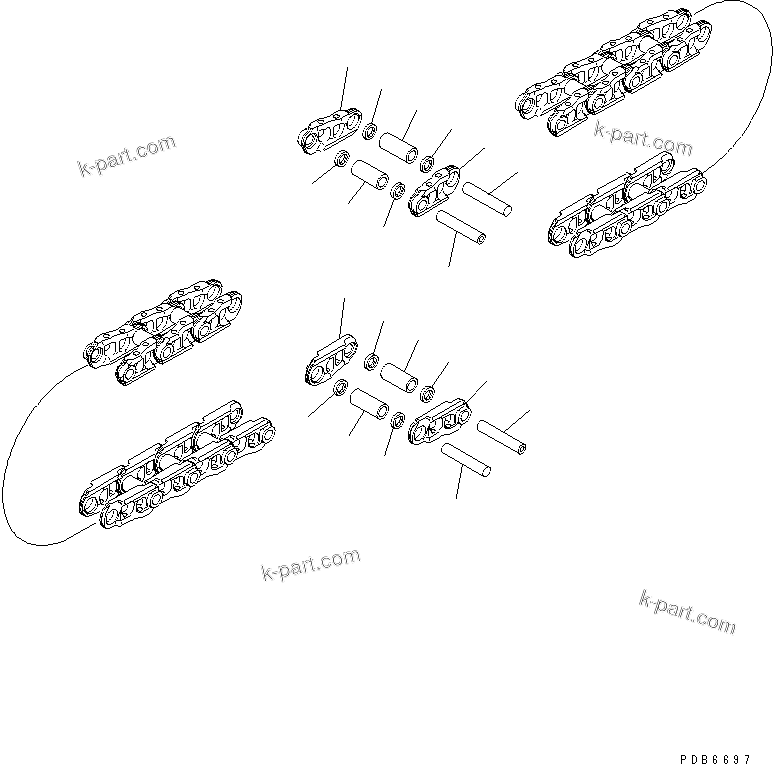 k-part.com

k-part.com

k-part.com

k-part.com

PDB6697