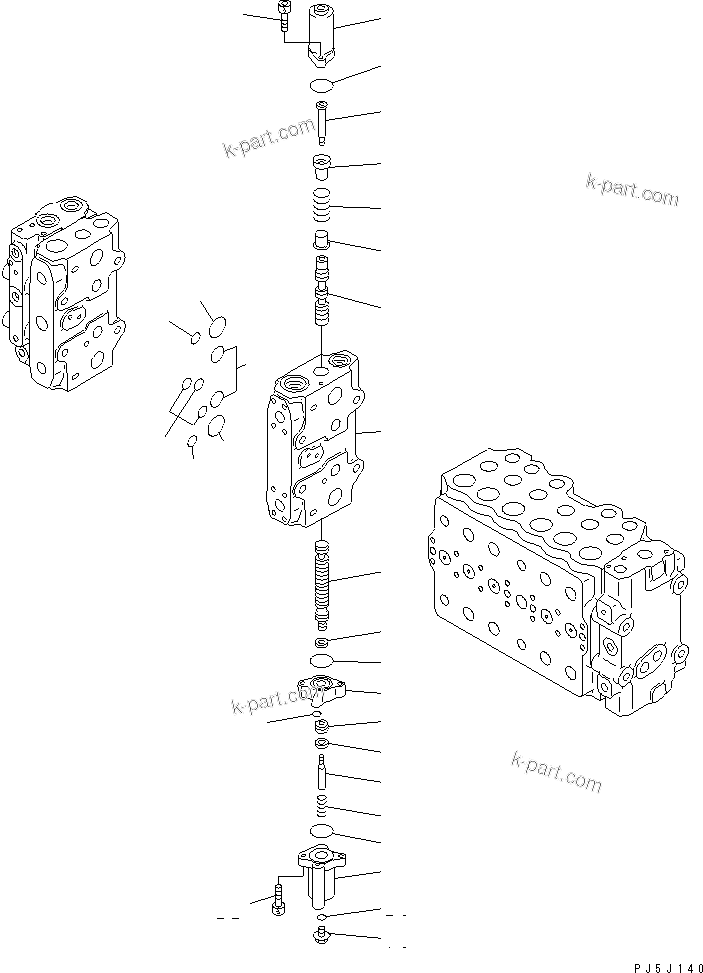 k-part.com
k-part.com
k-part.com
k-part.com
PJ5J140