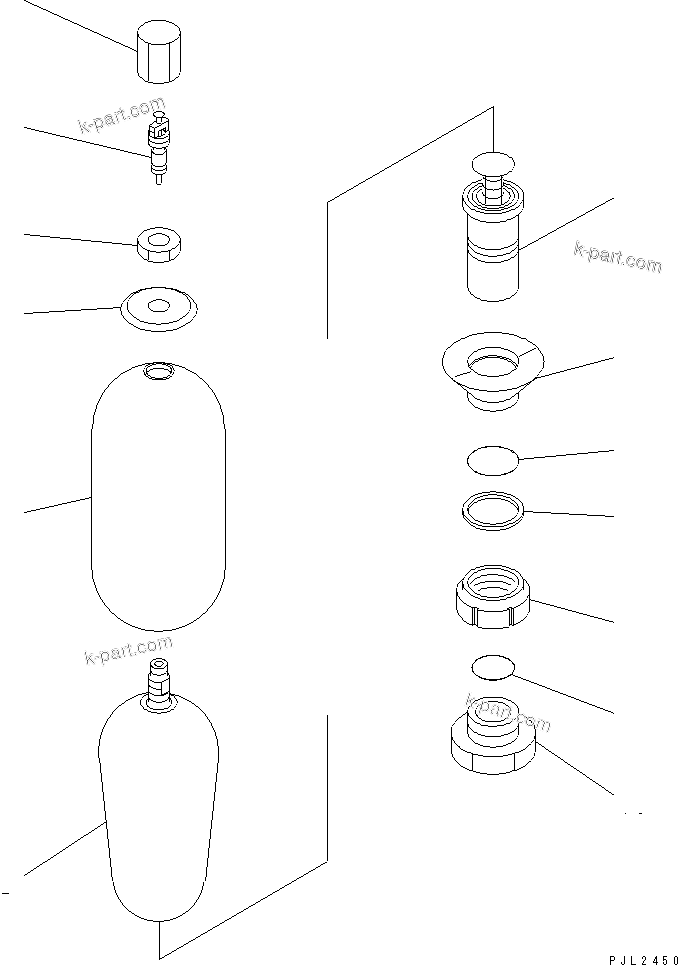 k-part.com
k-part.com
k-part.com
k-part.com
PJL2450