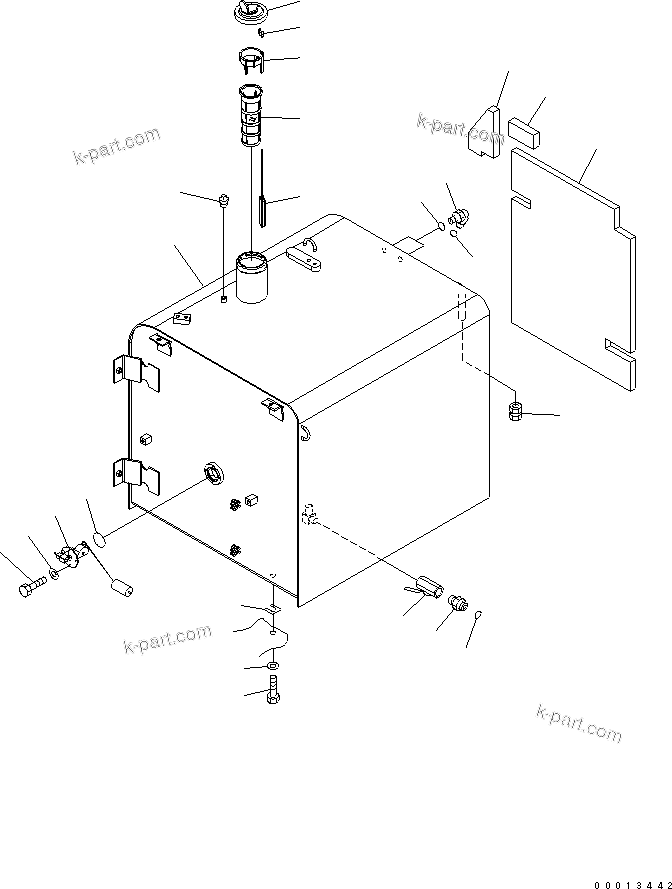 k-part.com

k-part.com

k-part.com

k-part.com

00013442