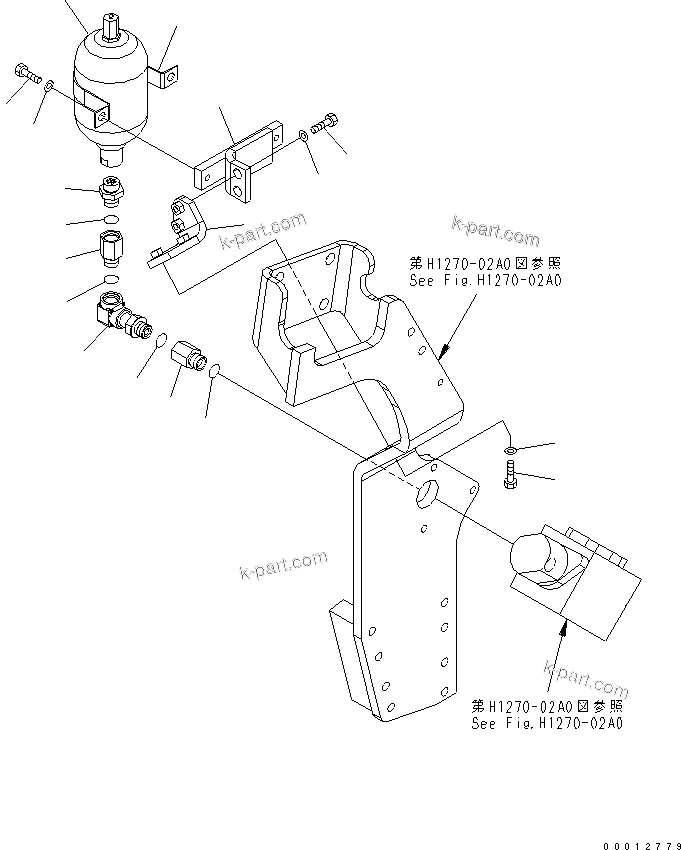 k-part.com

k-part.com

第H1270-02A0図参照
See Fig.H1270-02A0

k-part.com

k-part.com

第H1270-02A0図参照
See Fig.H1270-02A0

00012779