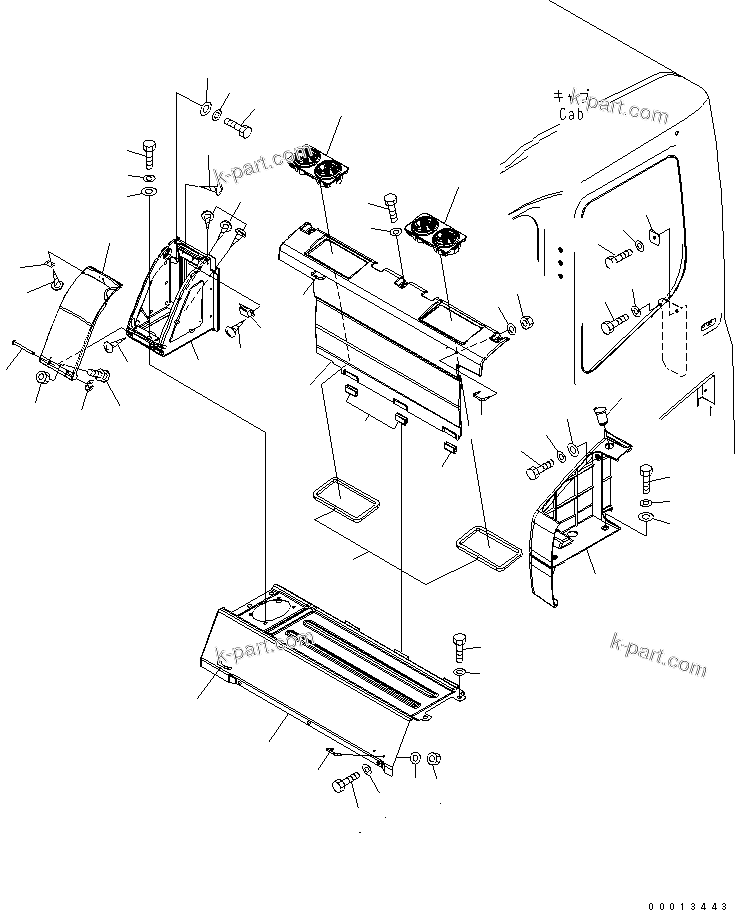 キャブ
Cab

k-part.com
k-part.com
k-part.com
k-part.com

00013443