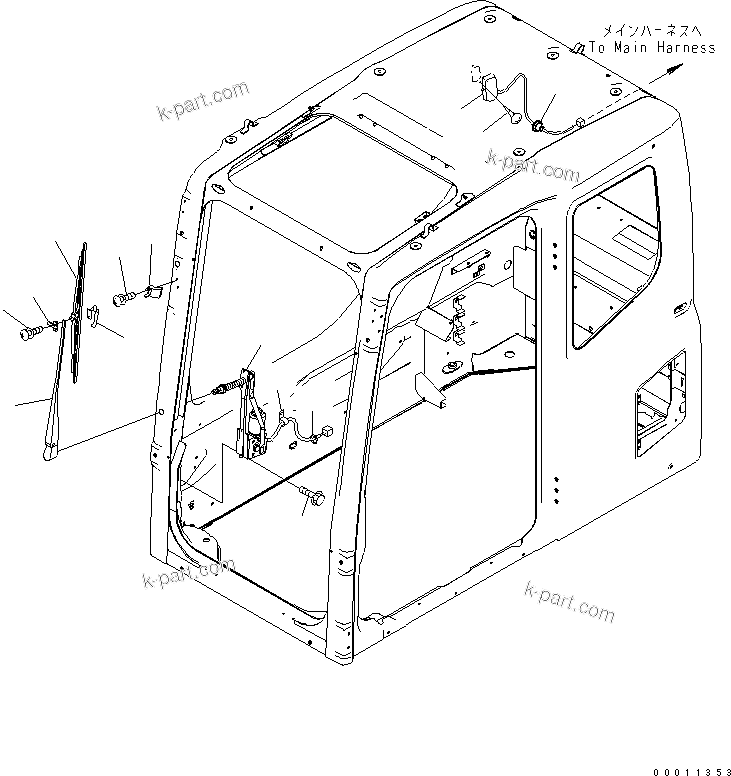 メインハーネスへ
To Main Harness

k-part.com

k-part.com

k-part.com

k-part.com

00011353