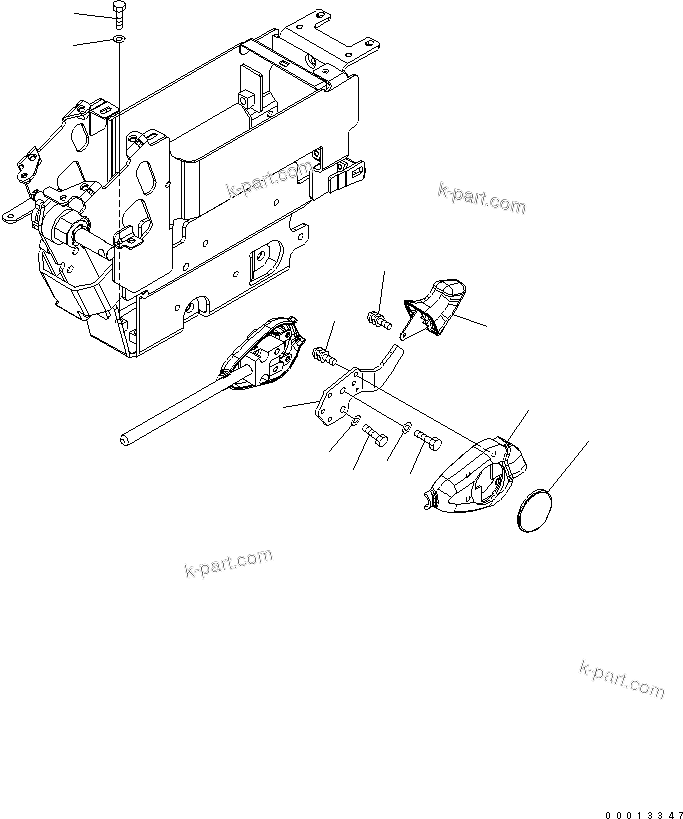 k-part.com

k-part.com

k-part.com

k-part.com

00013347