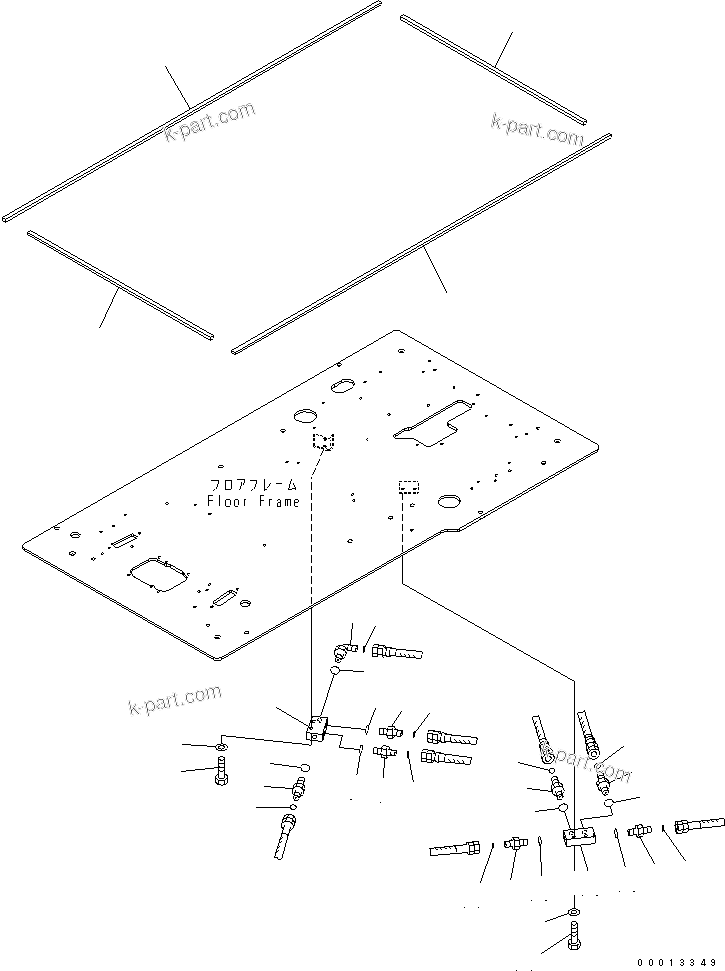 k-part.com

k-part.com

フロアフレーム
Floor Frame

k-part.com

k-part.com

00013349