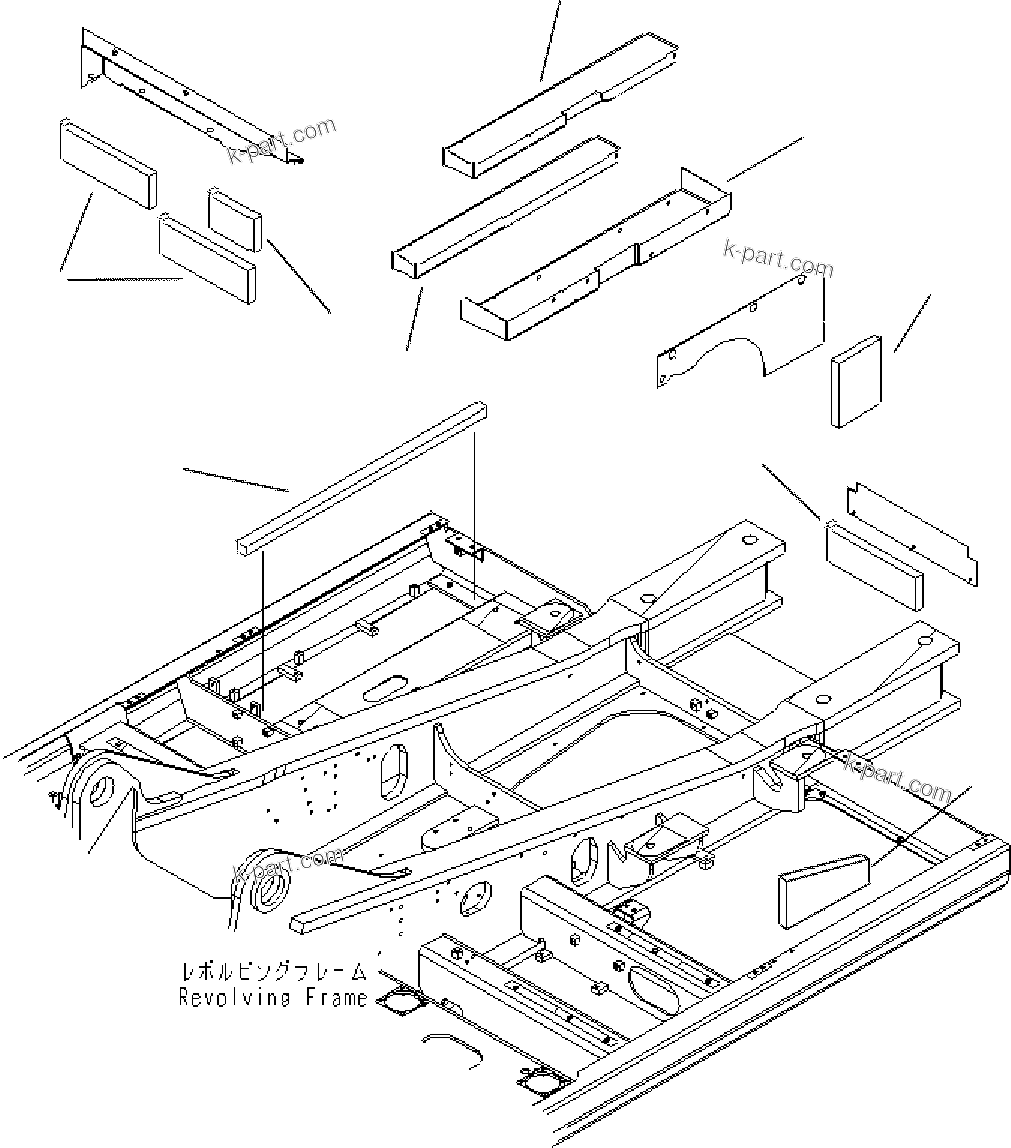 k-part.com
k-part.com
k-part.com
k-part.com
レボルビングフレーム
Revolving Frame