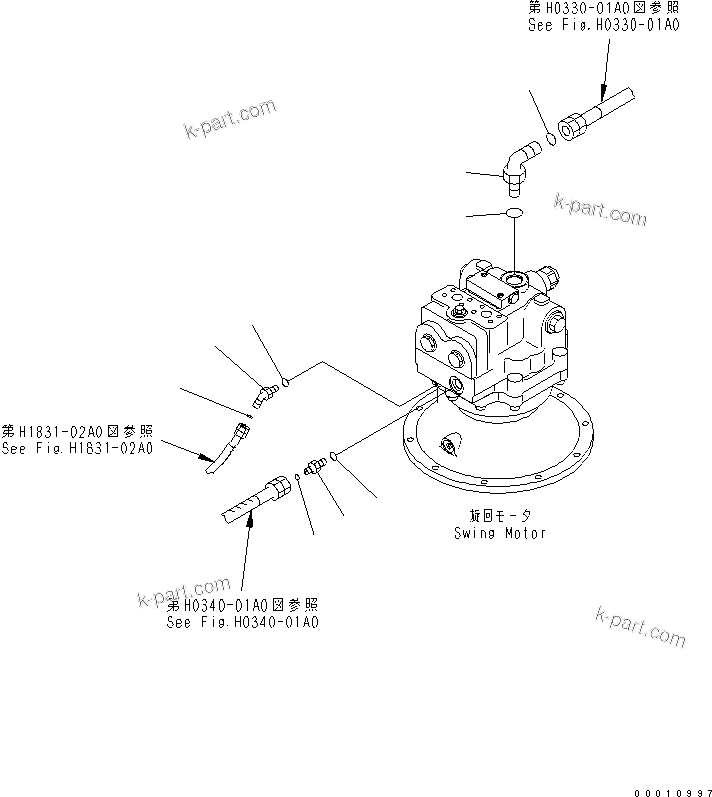 第H0330-01A0図参照
See Fig.H0330-01A0

k-part.com

k-part.com

第H1831-02A0図参照
See Fig.H1831-02A0

旋回モータ
Swing Motor

k-part.com
第H0340-01A0図参照
See Fig.H0340-01A0

k-part.com

00010997