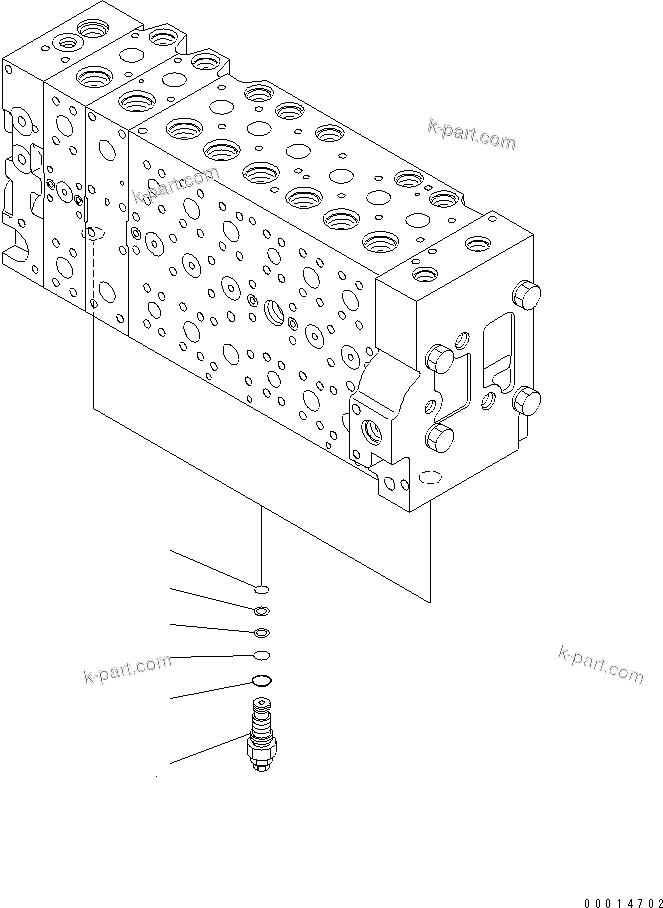 k-part.com
k-part.com
k-part.com
k-part.com
00014702