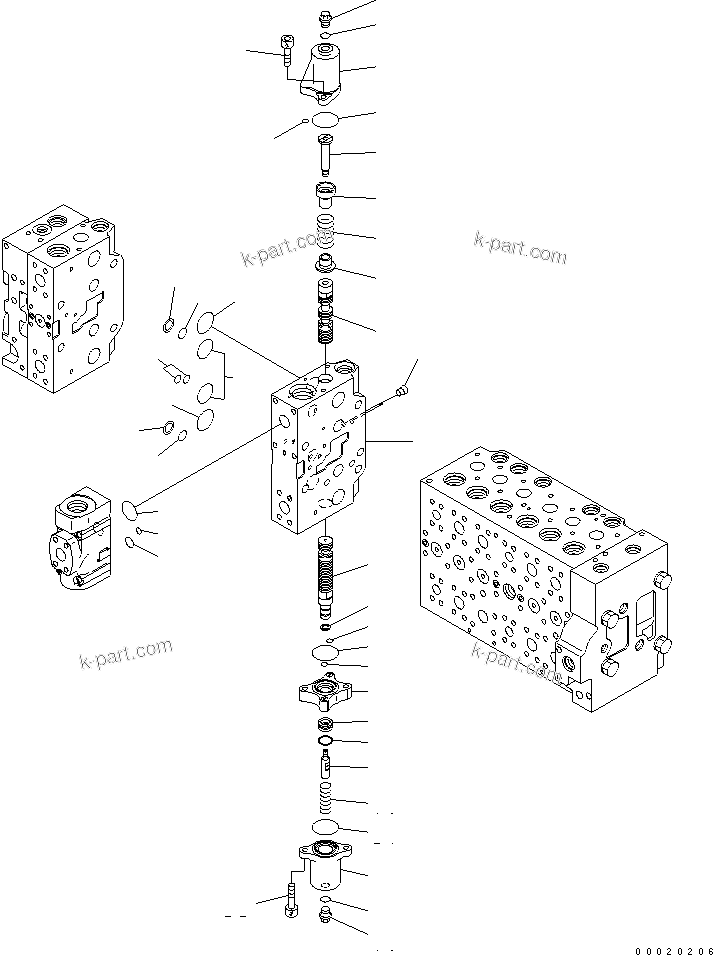 k-part.com
k-part.com
k-part.com
k-part.com

00020206