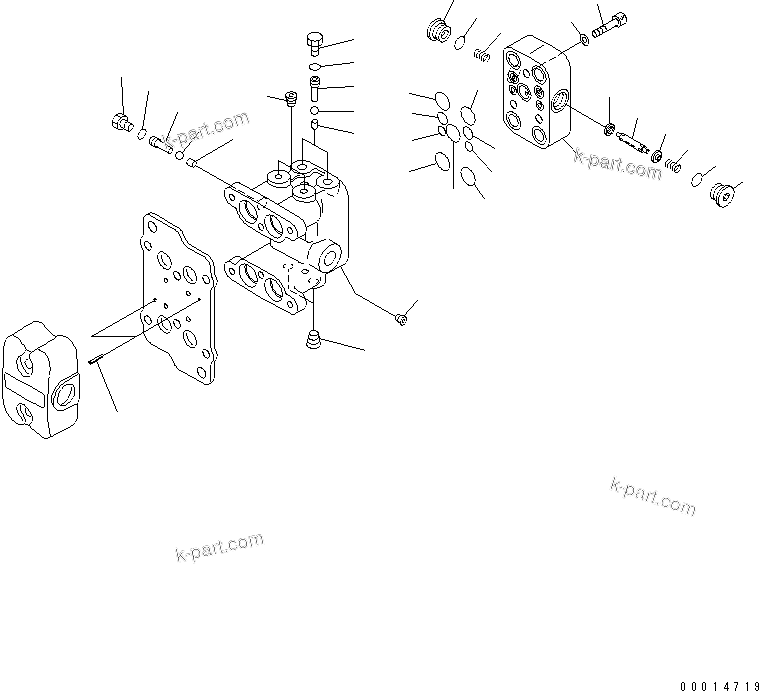 k-part.com
k-part.com
k-part.com
k-part.com

00014719