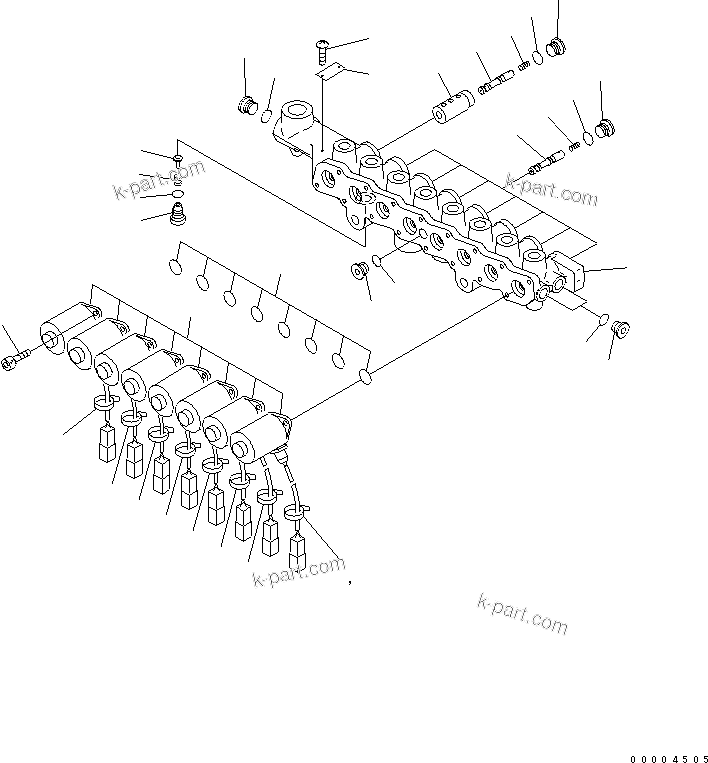 k-part.com

k-part.com

k-part.com

k-part.com

00004505