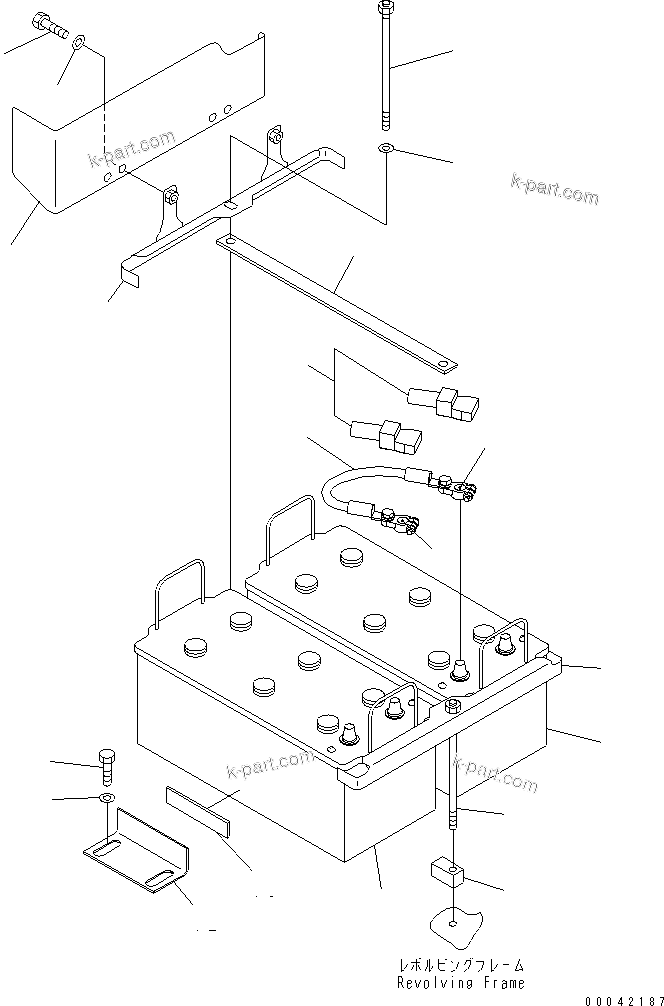 k-part.com
k-part.com
k-part.com
k-part.com
レボルビングフレーム
Revolving Frame
00042187