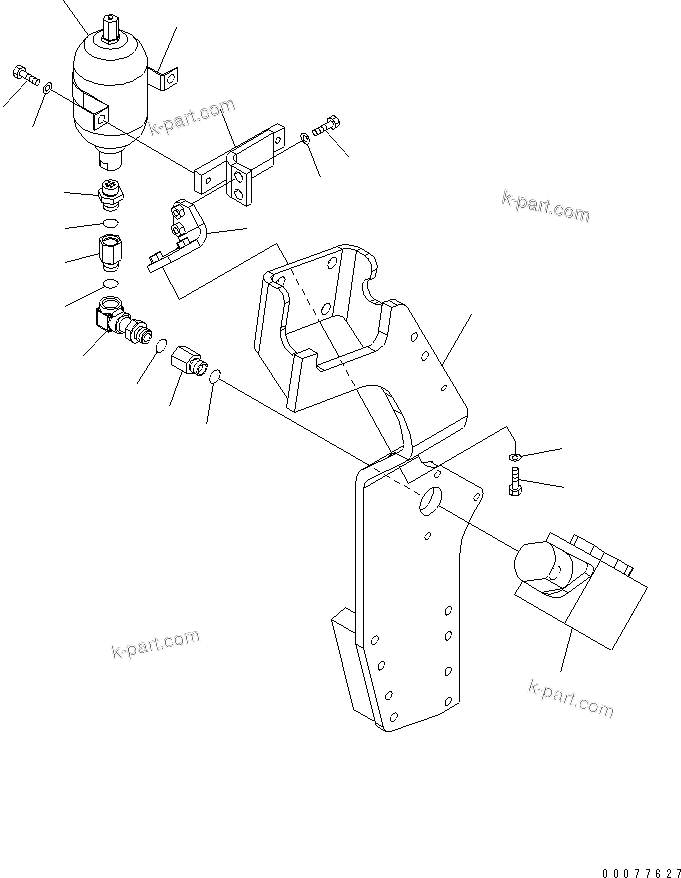 k-part.com

k-part.com

k-part.com

k-part.com

00077627