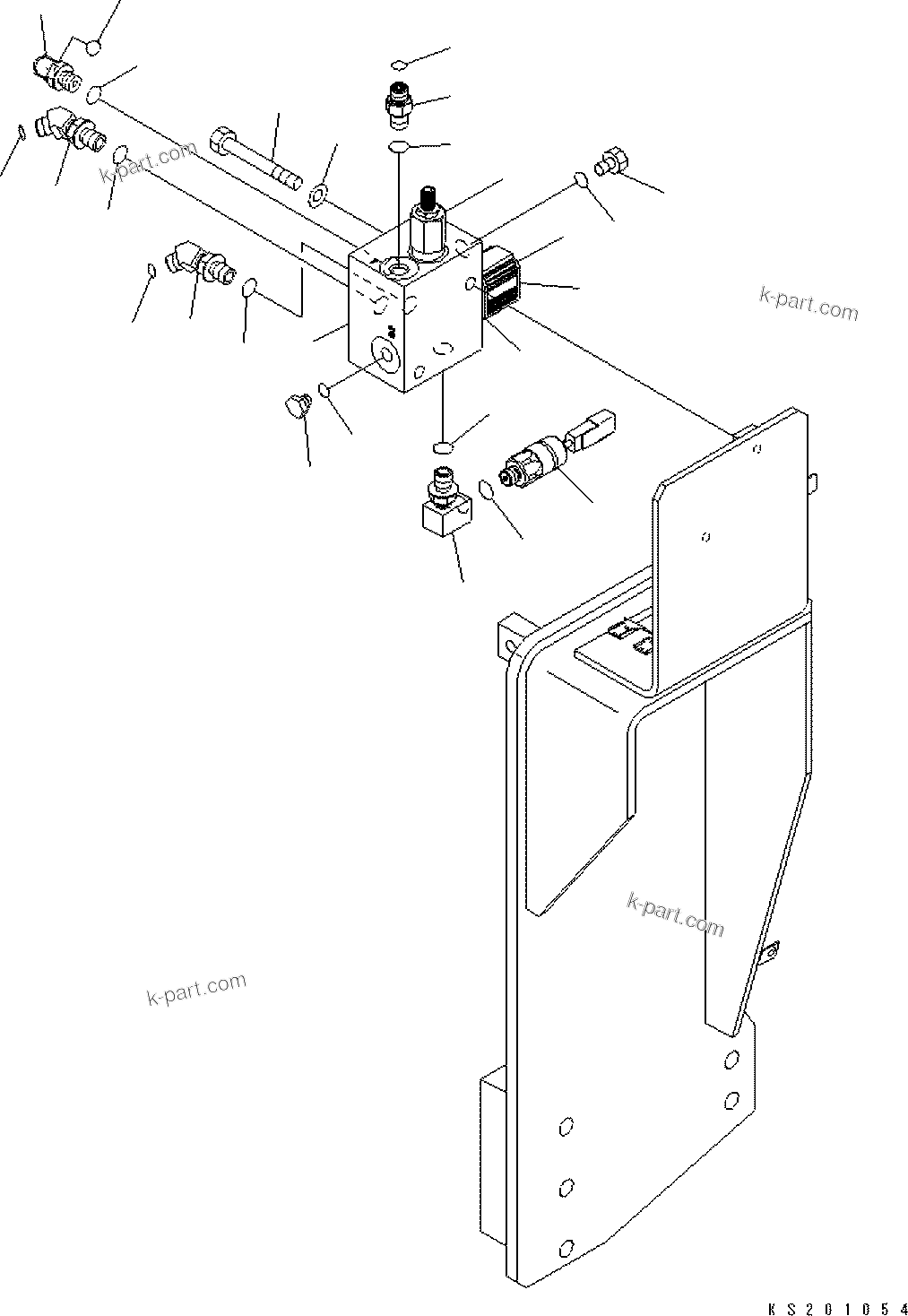 k-part.com

k-part.com

k-part.com

k-part.com

KS201054