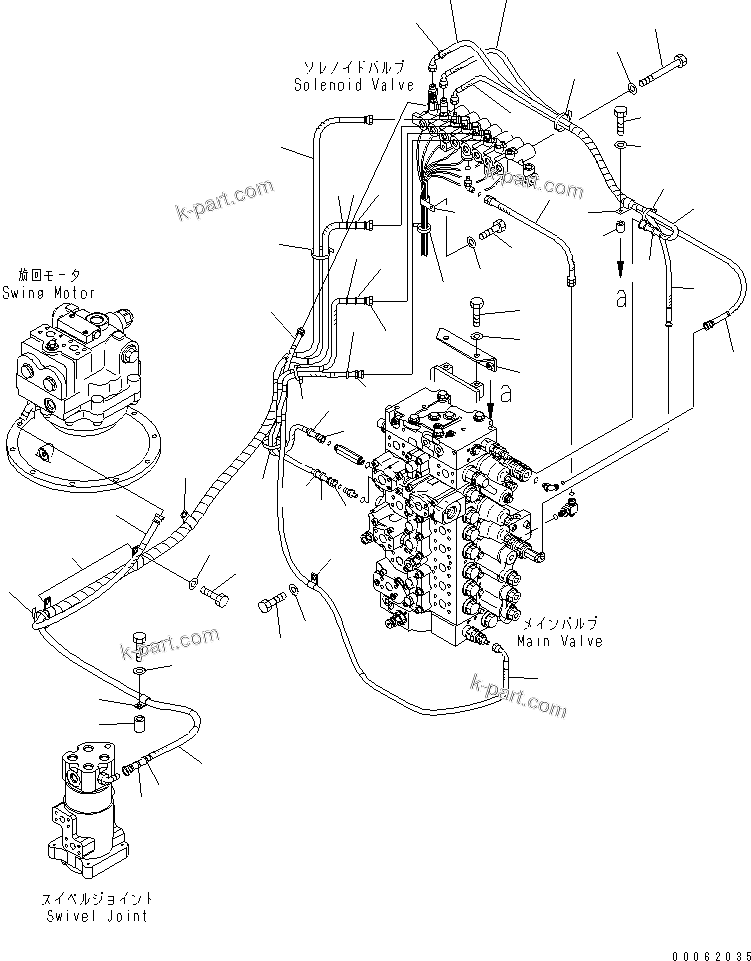 ソレノイドバルブ
Solenoid Valve

k-part.com

k-part.com

旋回モータ
Swing Motor

a

a

k-part.com

メインバルブ
Main Valve

k-part.com

スイベルジョイント
Swivel Joint

00062035