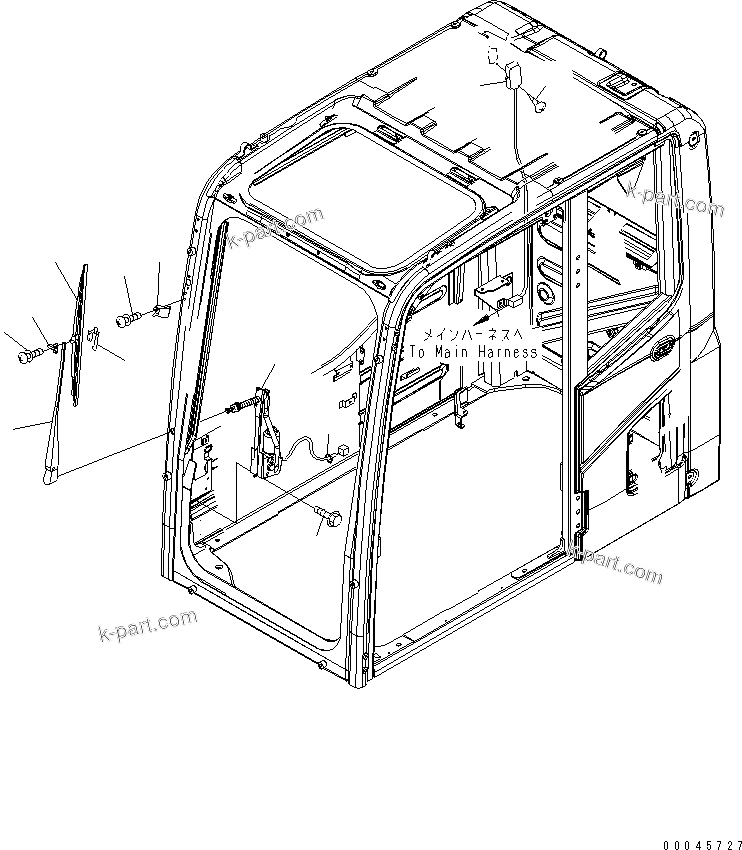 k-part.com

k-part.com

メインハーネスへ
To Main Harness

k-part.com

k-part.com

00045727