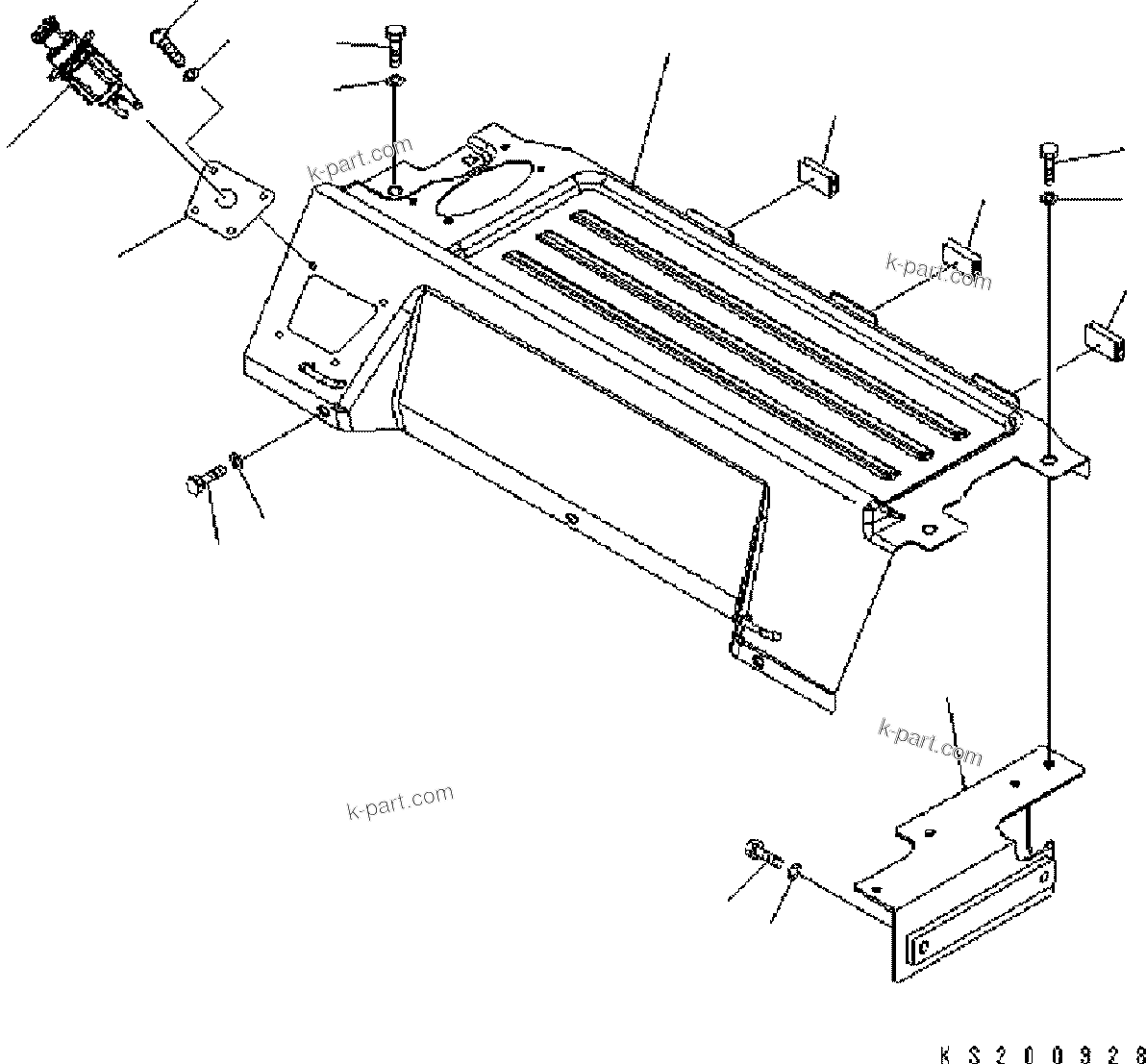 k-part.com

k-part.com

k-part.com

k-part.com

KS200928