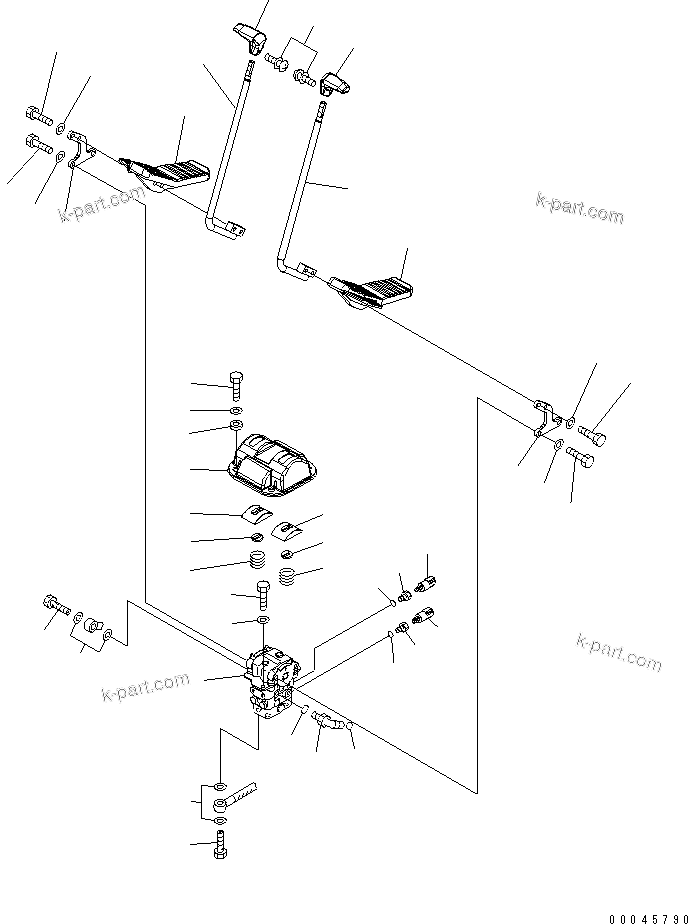 k-part.com
k-part.com
k-part.com
k-part.com
00045790