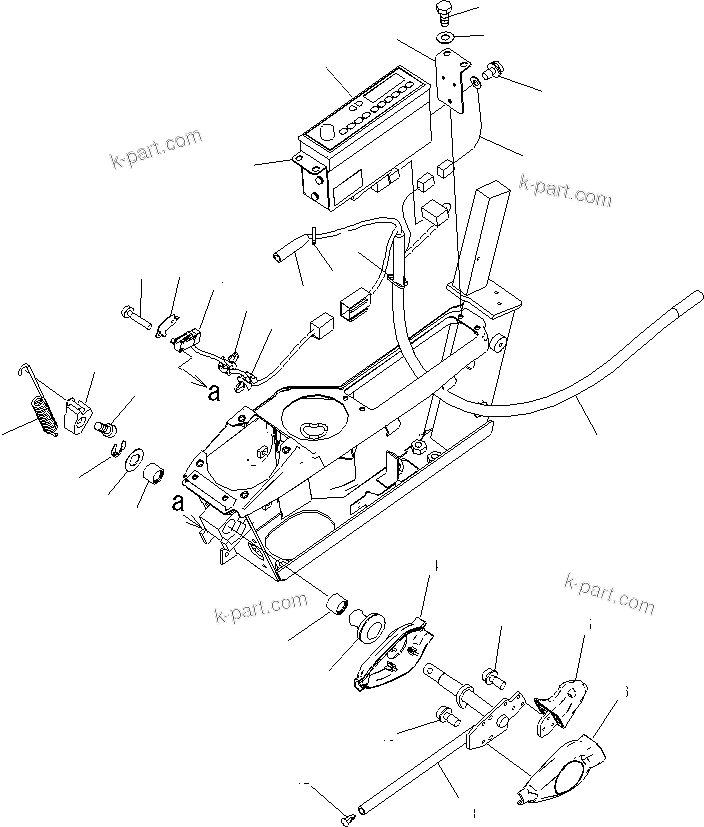 k-part.com
k-part.com
a
a
k-part.com
k-part.com