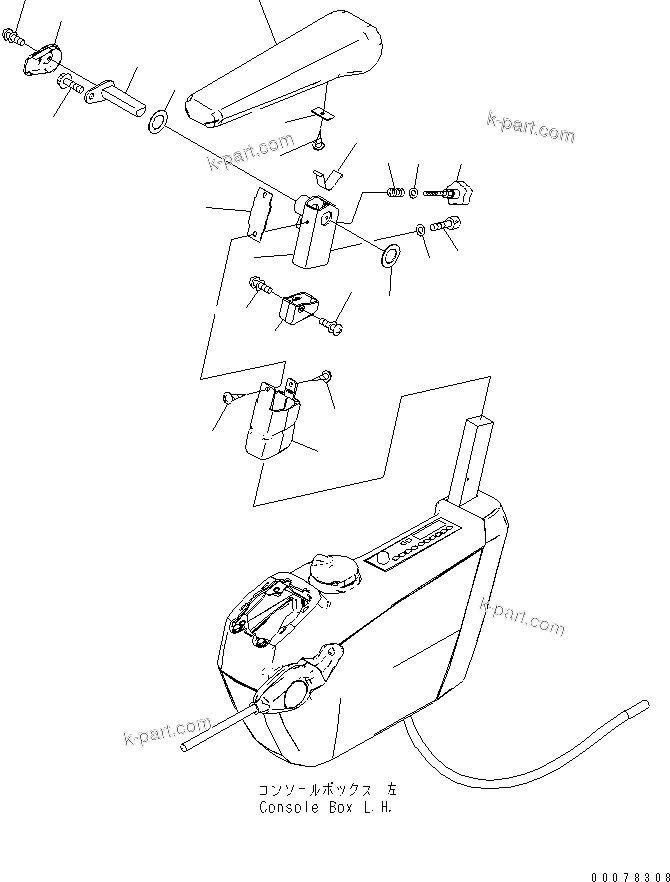 k-part.com

k-part.com

k-part.com

k-part.com

コンソールボックス 左
Console Box L.H.

00078308