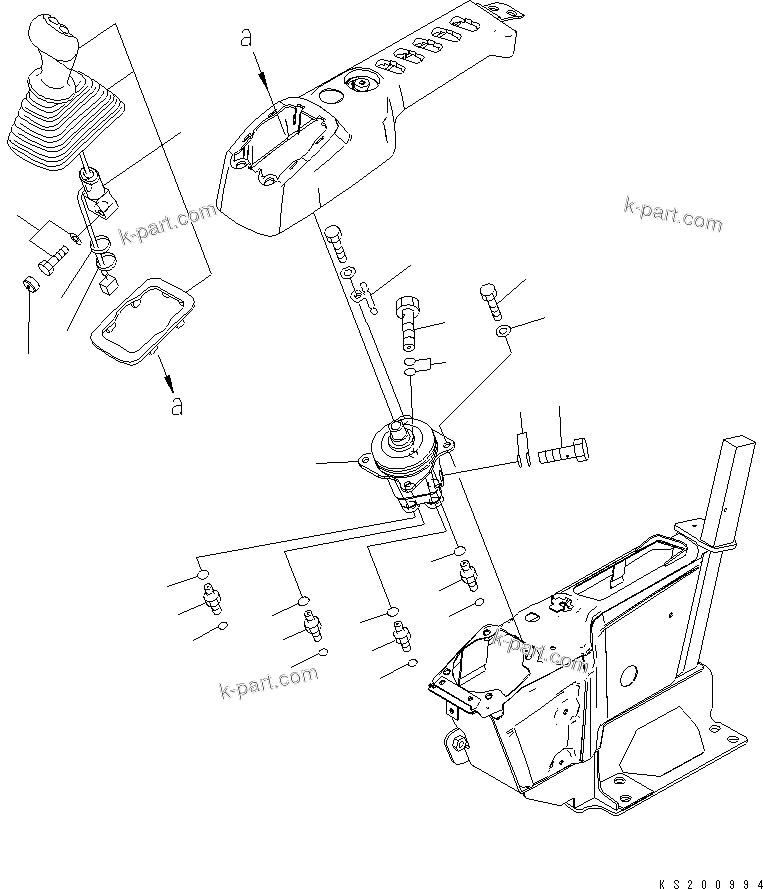 a

k-part.com

k-part.com

a

k-part.com

k-part.com

KS200994