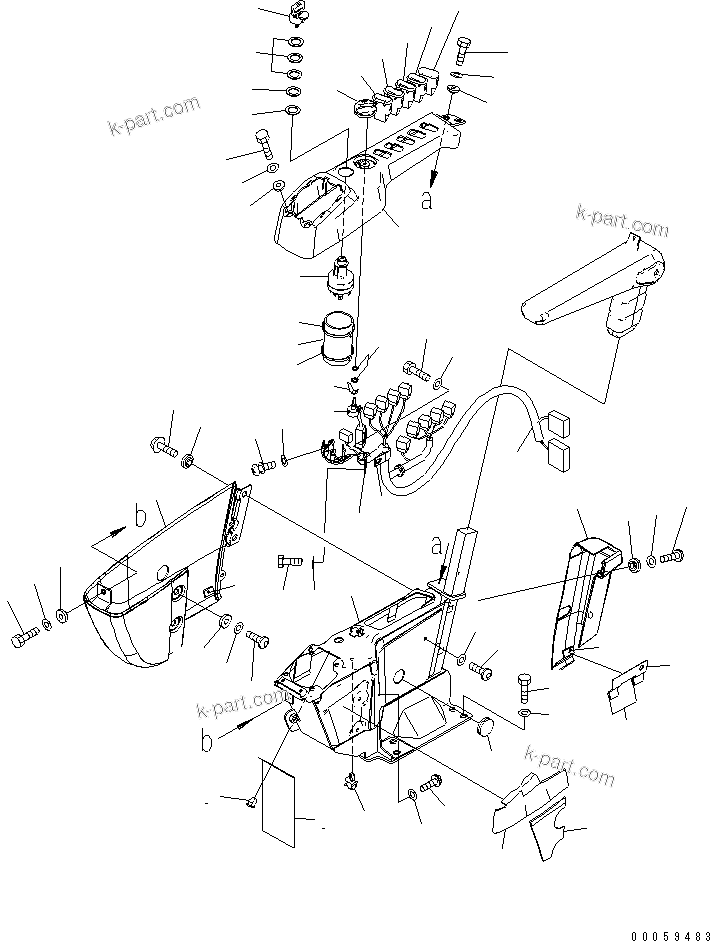 k-part.com
a
k-part.com
b
a
k-part.com
b
k-part.com
00059483