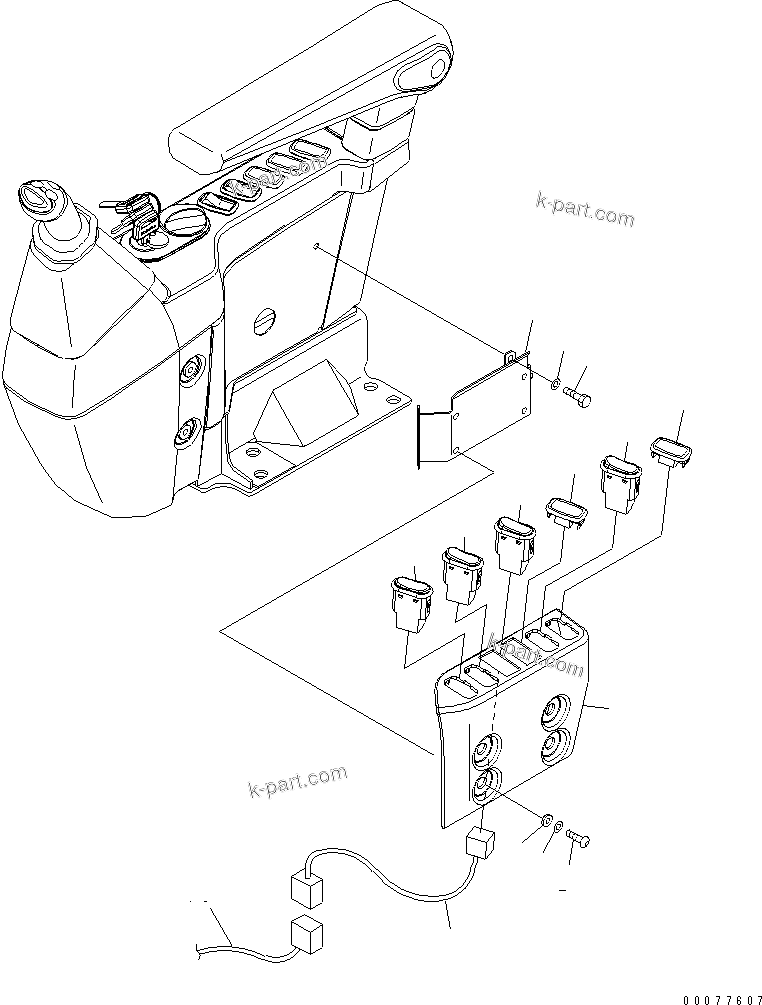 k-part.com

k-part.com

k-part.com

k-part.com

00077607