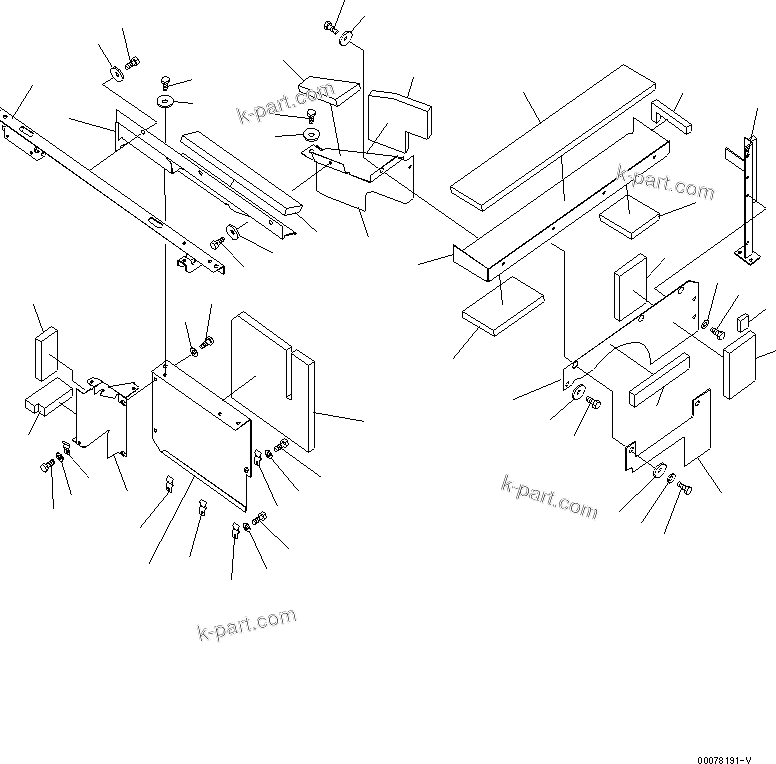 k-part.com
k-part.com
k-part.com
k-part.com
00078191-V