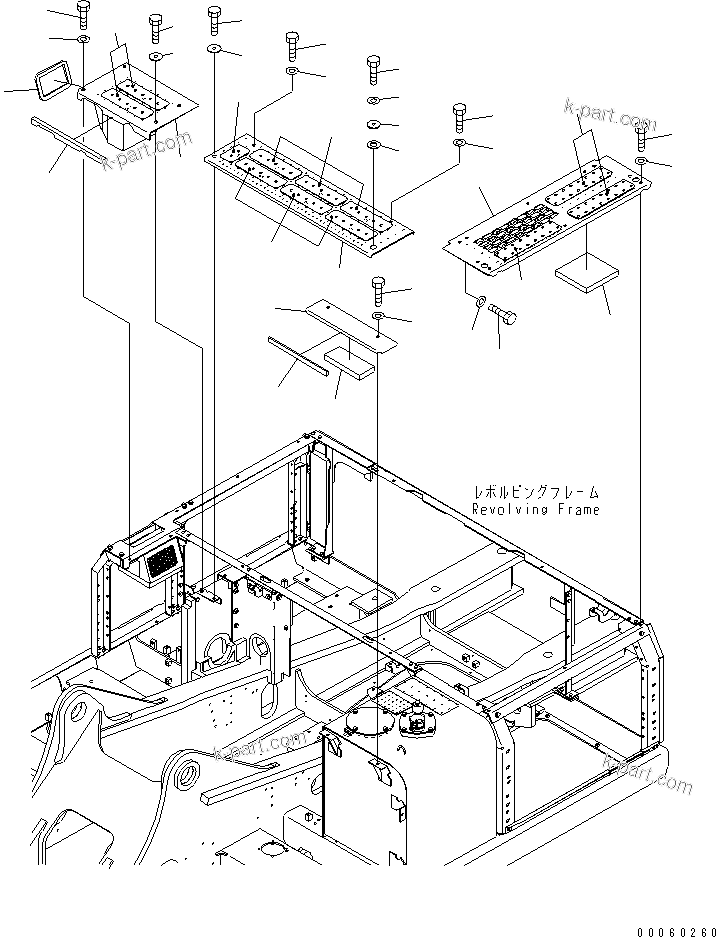 k-part.com

k-part.com

レボルビングフレーム
Revolving Frame

k-part.com

k-part.com

00060260