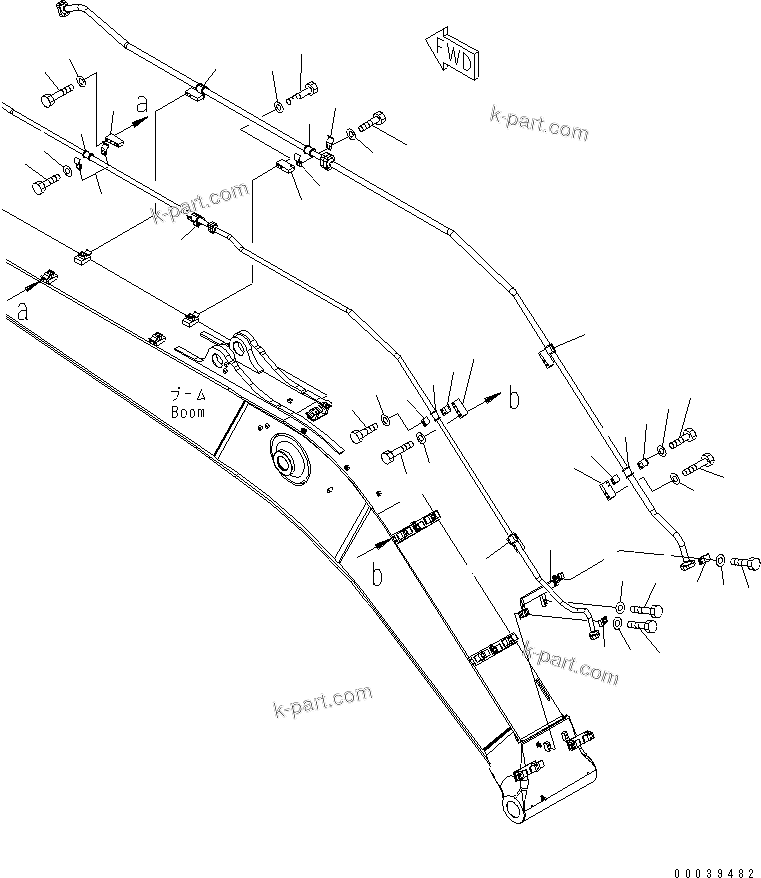 FWD

k-part.com

a

k-part.com

a

ブーム
Boom

b

b

k-part.com

k-part.com

00039482