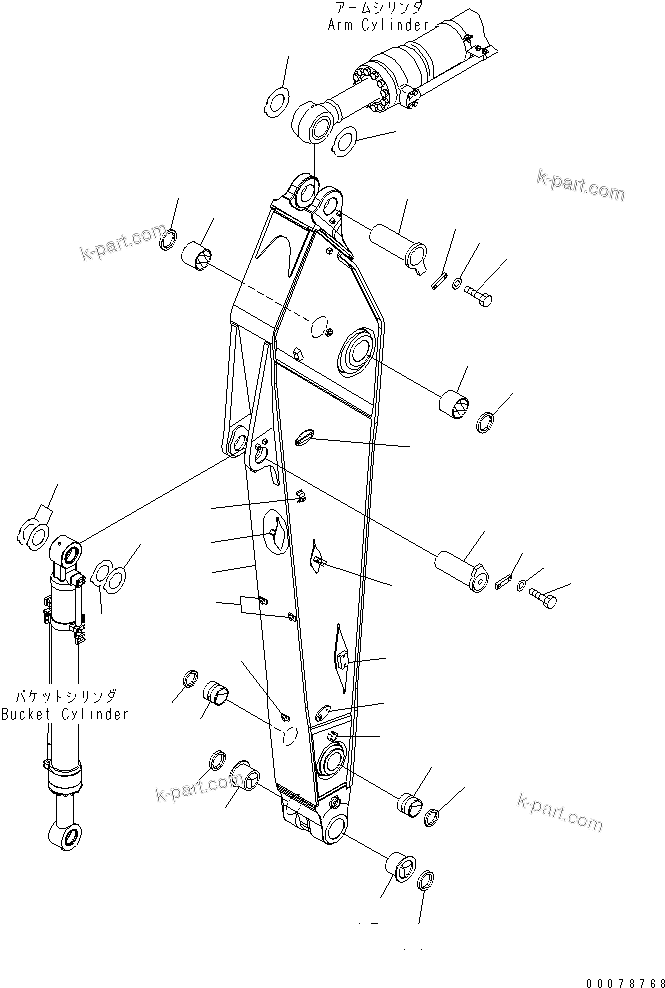 アームシリンダ
Arm Cylinder

k-part.com

k-part.com

バケットシリンダ
Bucket Cylinder

k-part.com

k-part.com

00078768