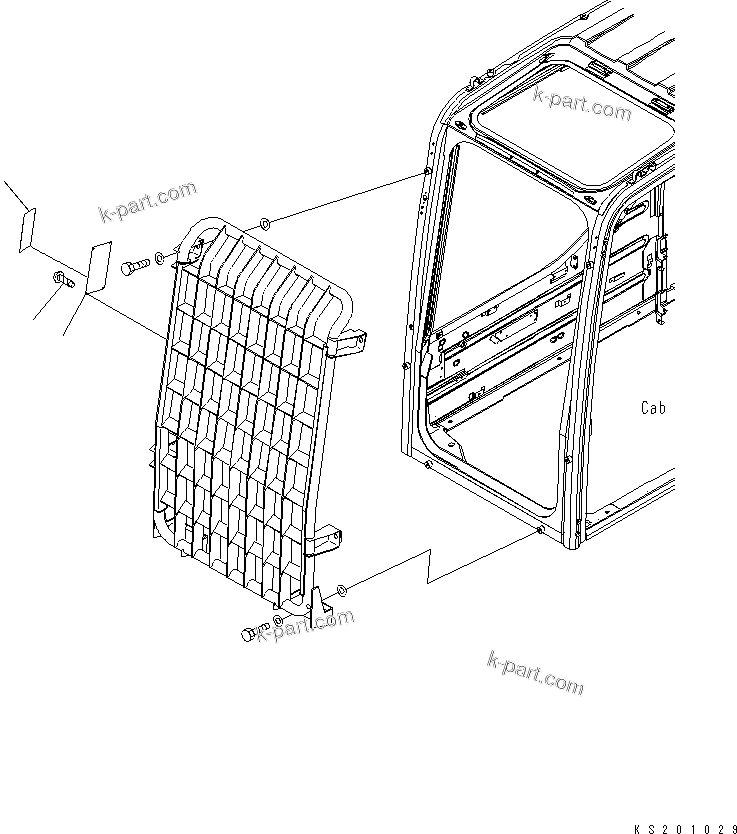 k-part.com

k-part.com

Cab

k-part.com

k-part.com

KS201029