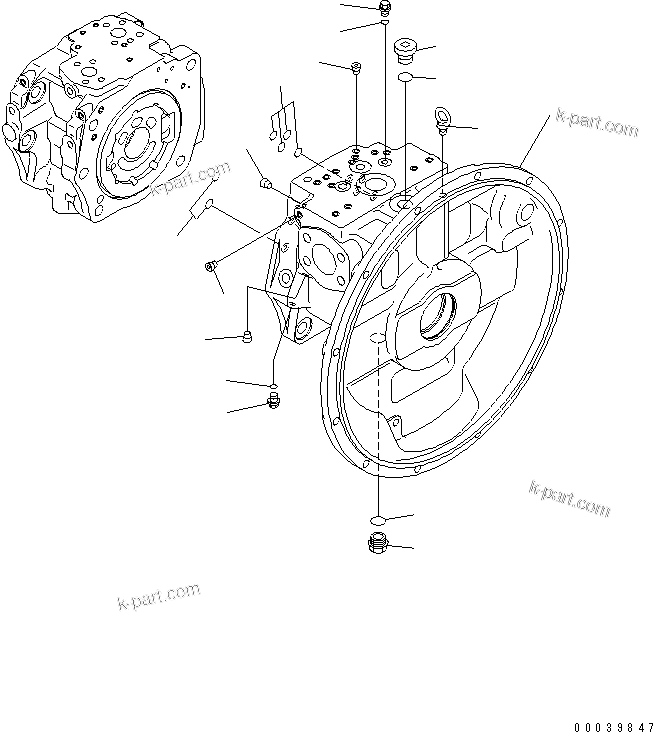 k-part.com
k-part.com
k-part.com
k-part.com
00039847