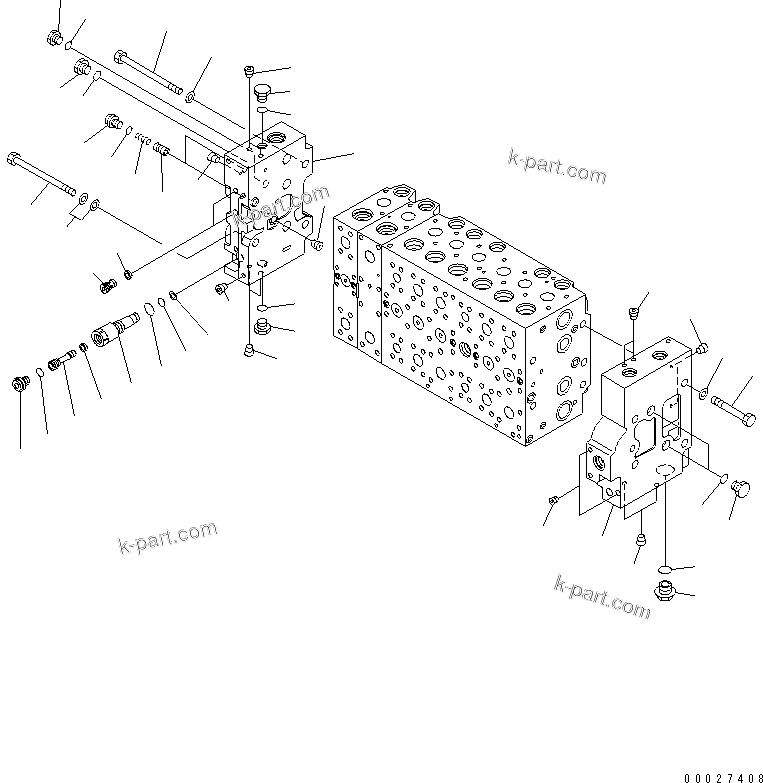 k-part.com
k-part.com
k-part.com
k-part.com
00027408