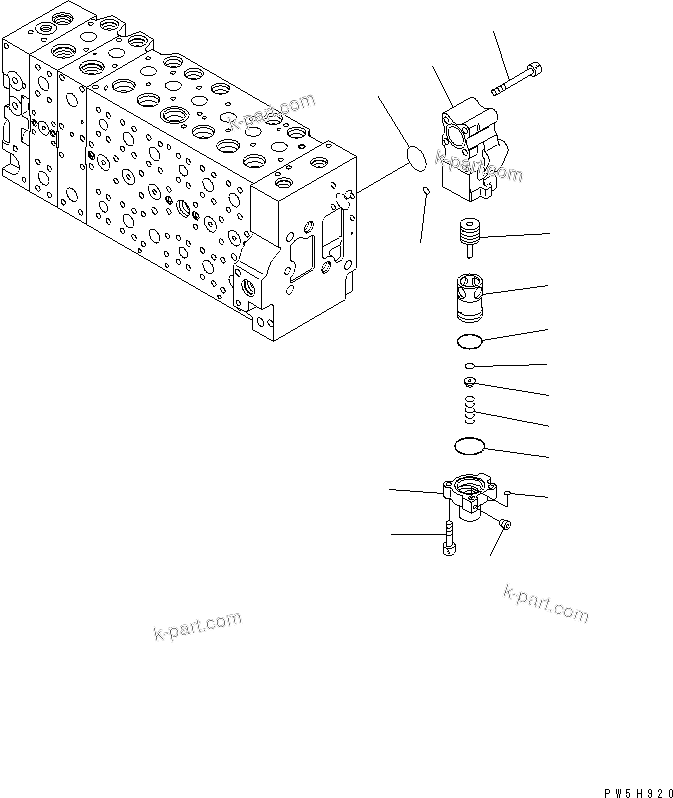 k-part.com
k-part.com
k-part.com
k-part.com
PW5H920