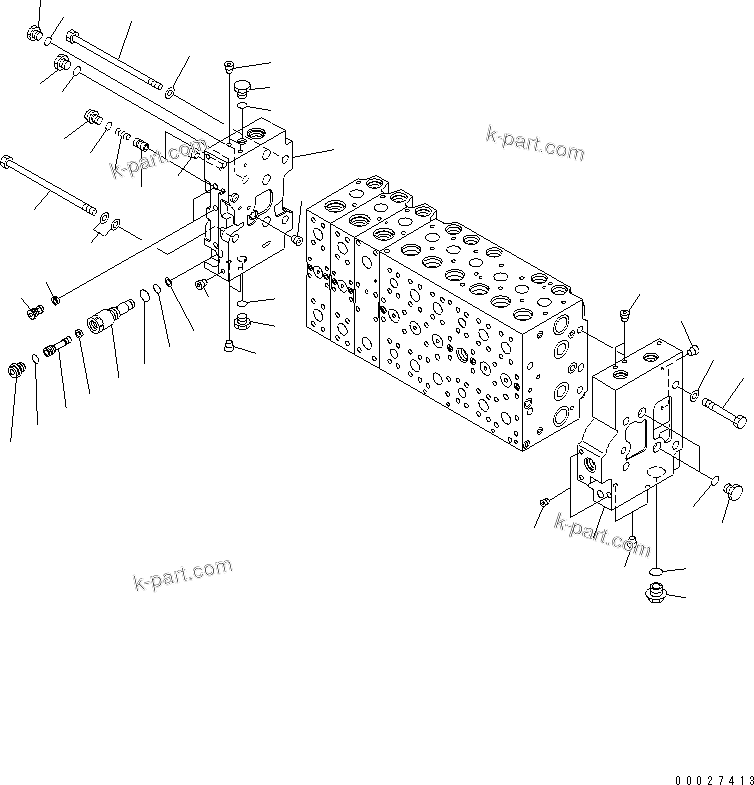 k-part.com

k-part.com

k-part.com

k-part.com

00027413