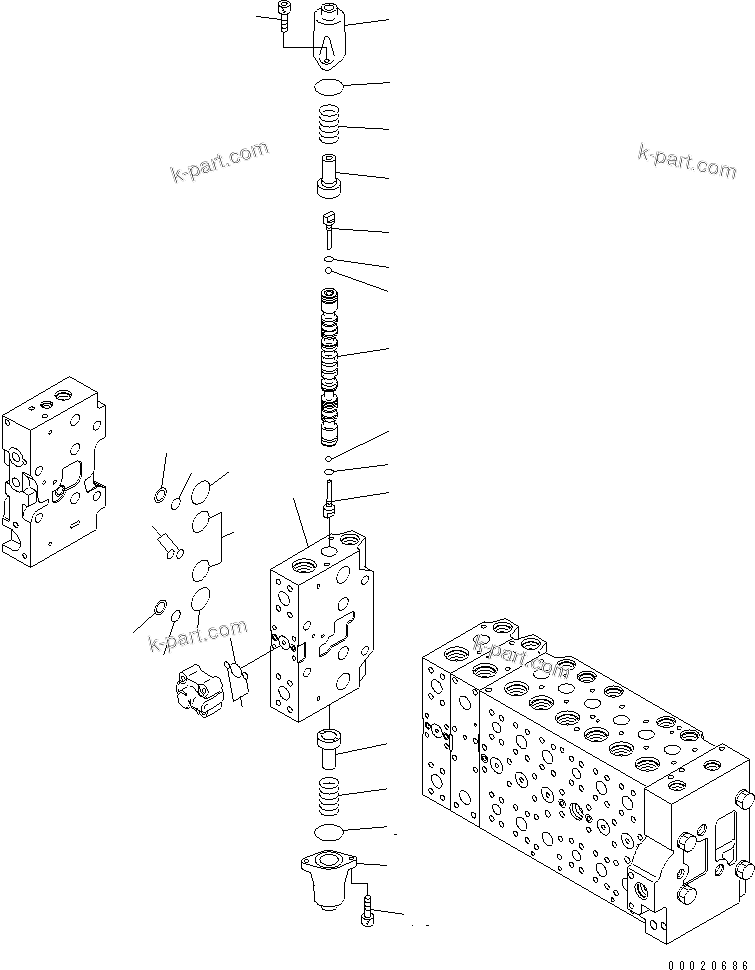 k-part.com
k-part.com
k-part.com
k-part.com
00020686