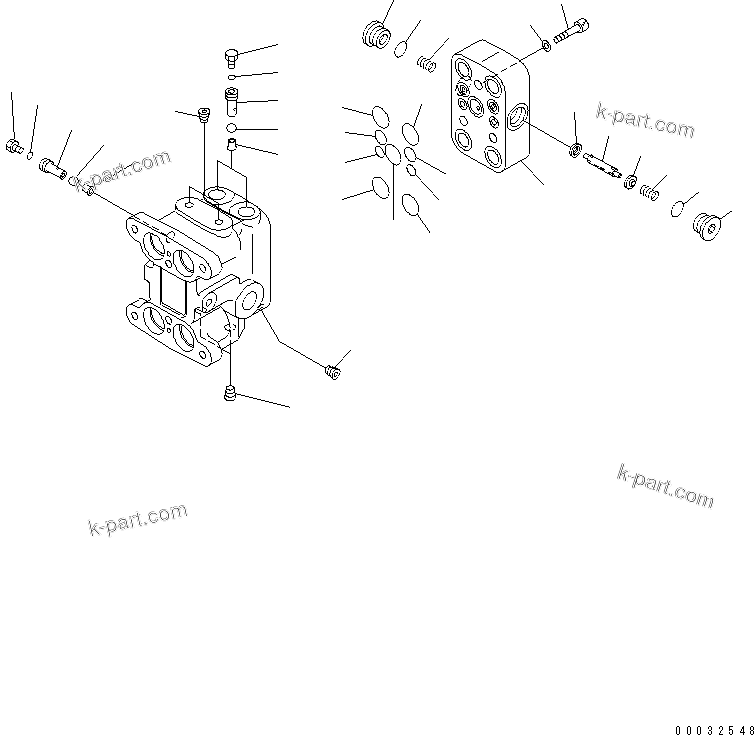 k-part.com

k-part.com

k-part.com

k-part.com

00032548