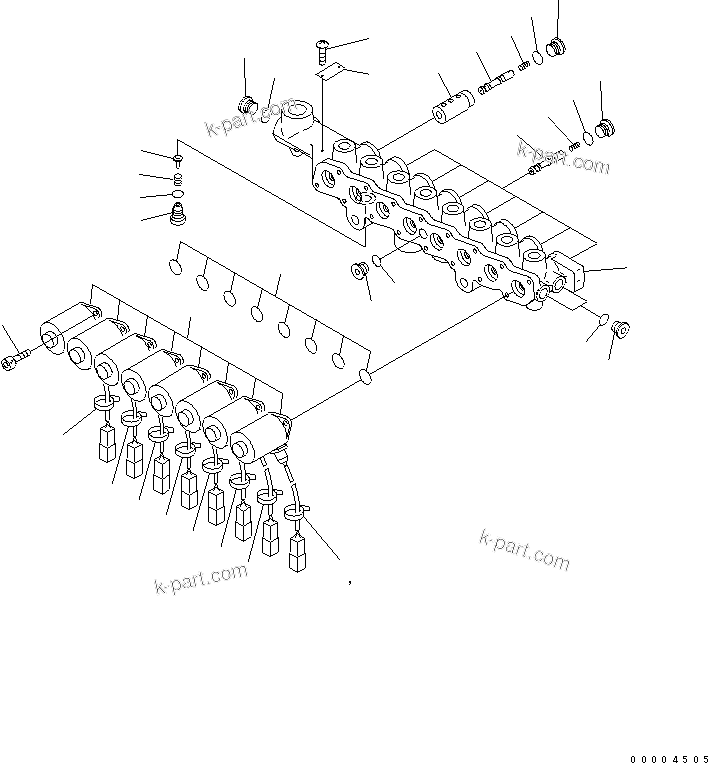 k-part.com

k-part.com

k-part.com

k-part.com

00004505