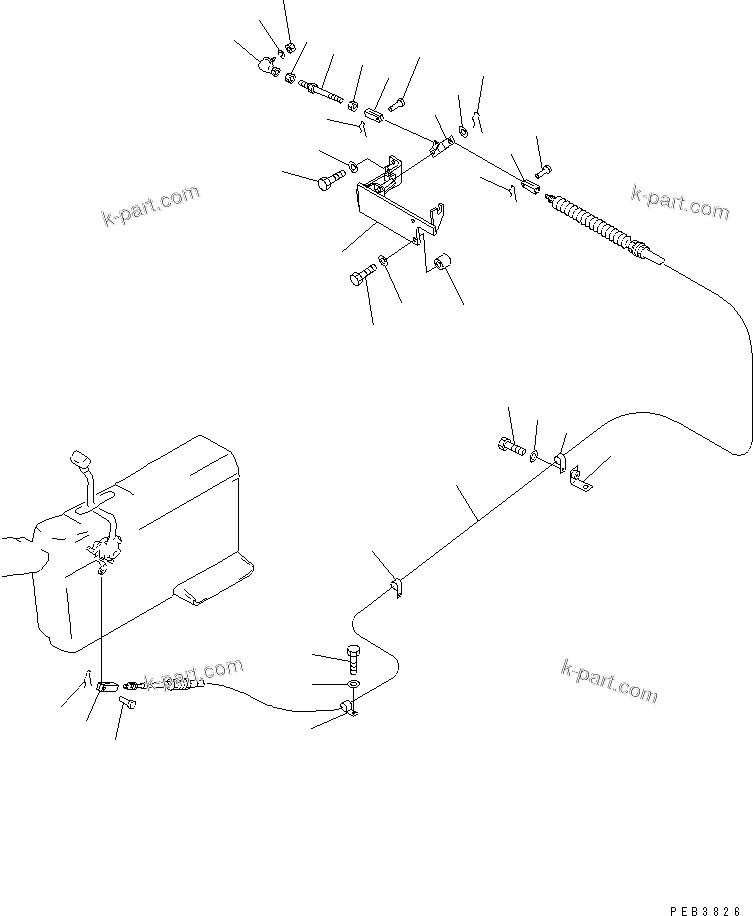 k-part.com

k-part.com

k-part.com

k-part.com

PEB3826