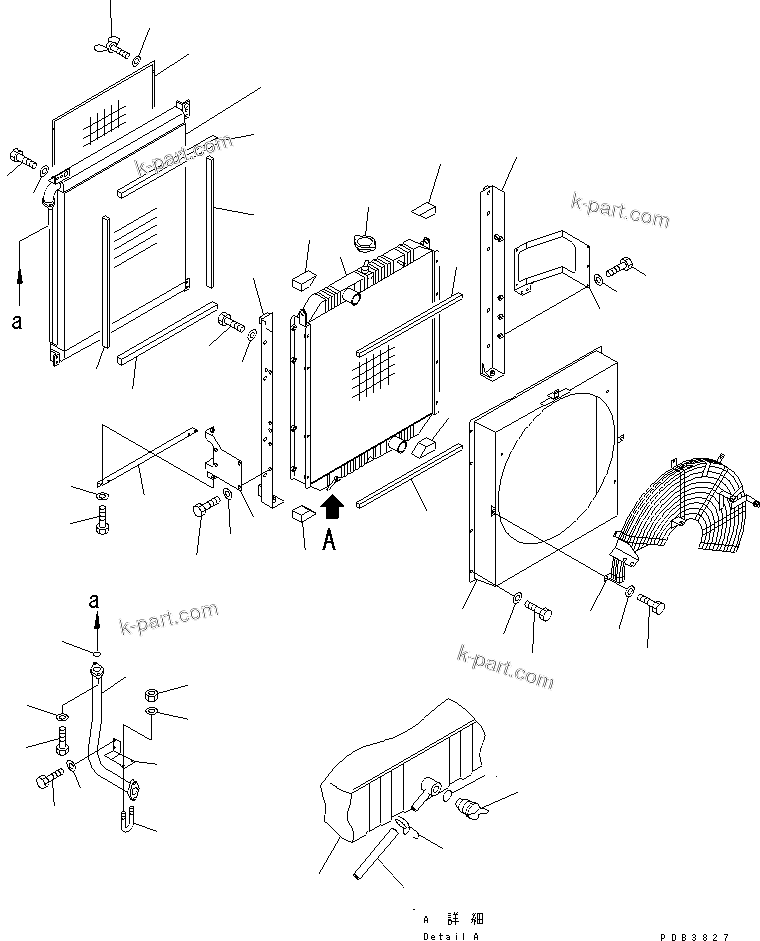 k-part.com

k-part.com

a

A

a

k-part.com

k-part.com

A 詳 細
Detail A

PDB3827