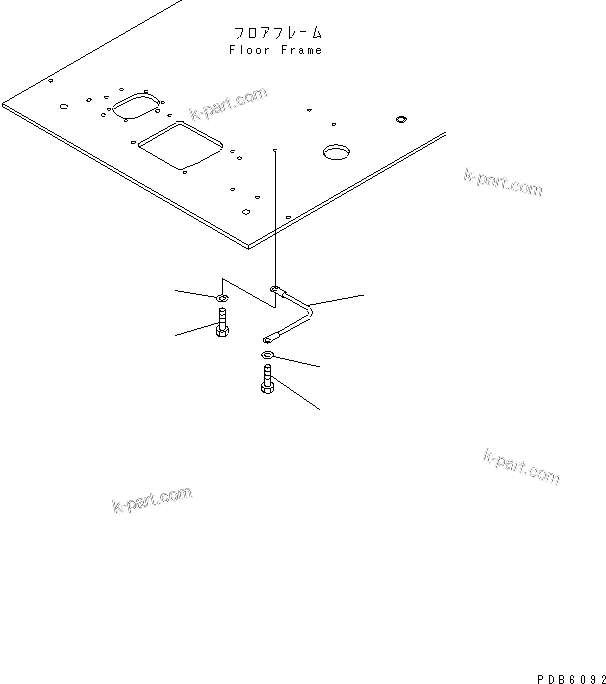 フロアフレーム
Floor Frame

k-part.com

k-part.com

k-part.com

k-part.com

PDB6092