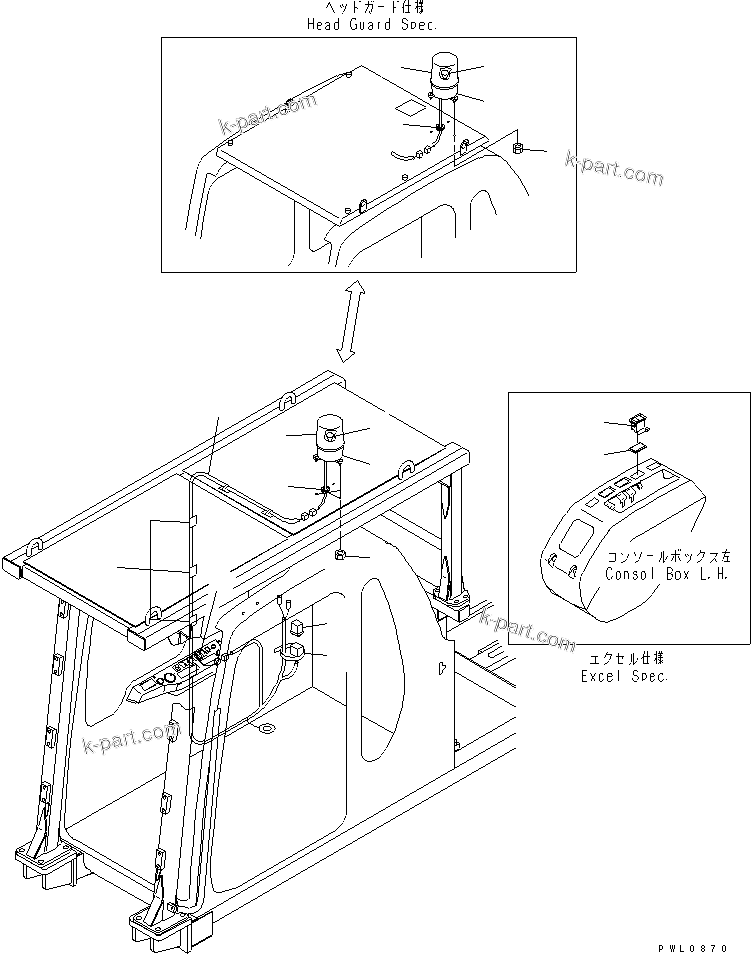 ヘッドガード仕様
Head Guard Spec.

k-part.com

k-part.com

コンソールボックス左
Consol Box L.H.

k-part.com

エクセル仕様
Excel Spec.

k-part.com

PWL0870