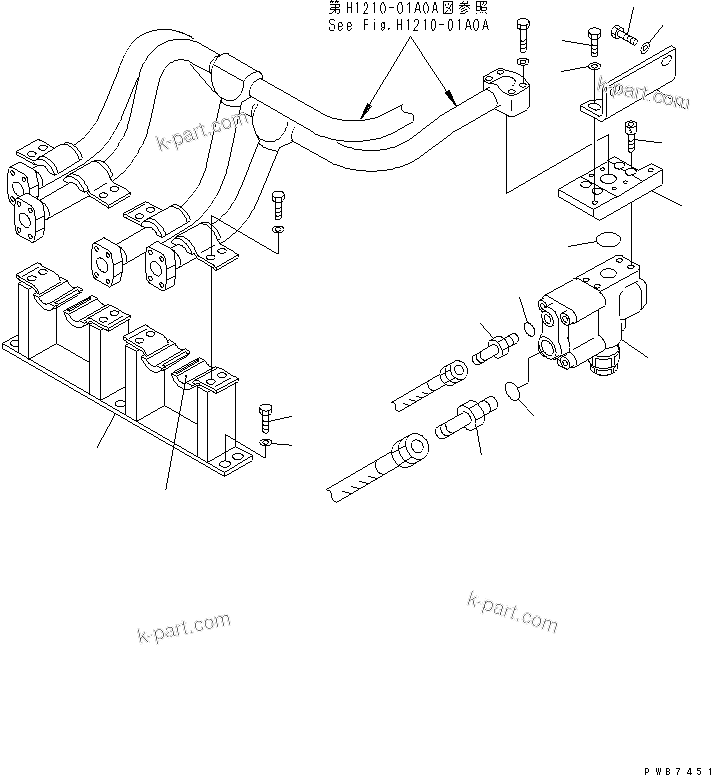 第H1210-01A0A図参照
See Fig.H1210-01A0A

k-part.com
k-part.com
k-part.com
k-part.com

PW87451