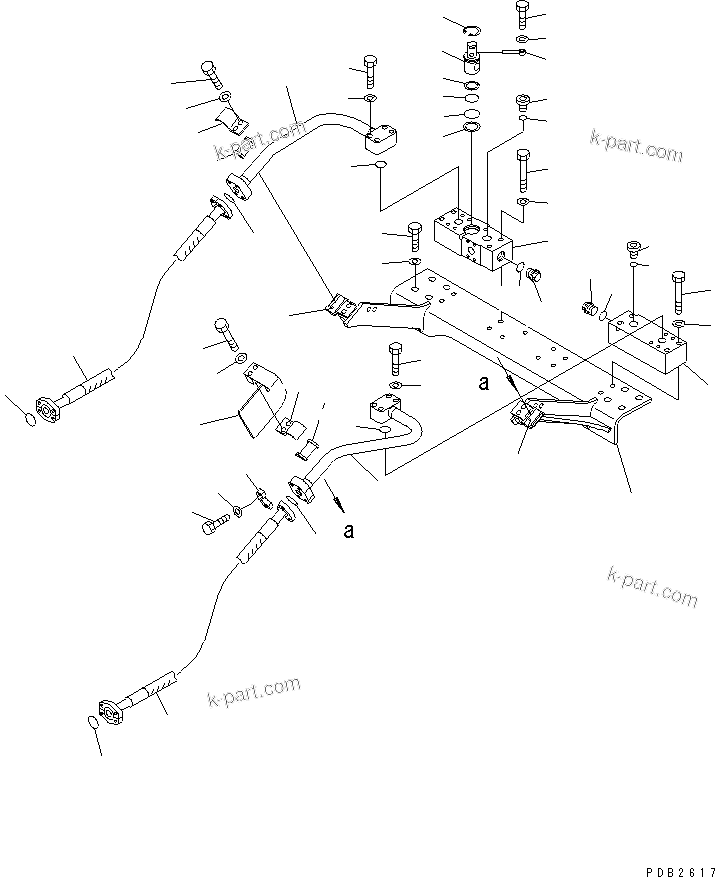 k-part.com
k-part.com
a
a
k-part.com
k-part.com
PDB2617